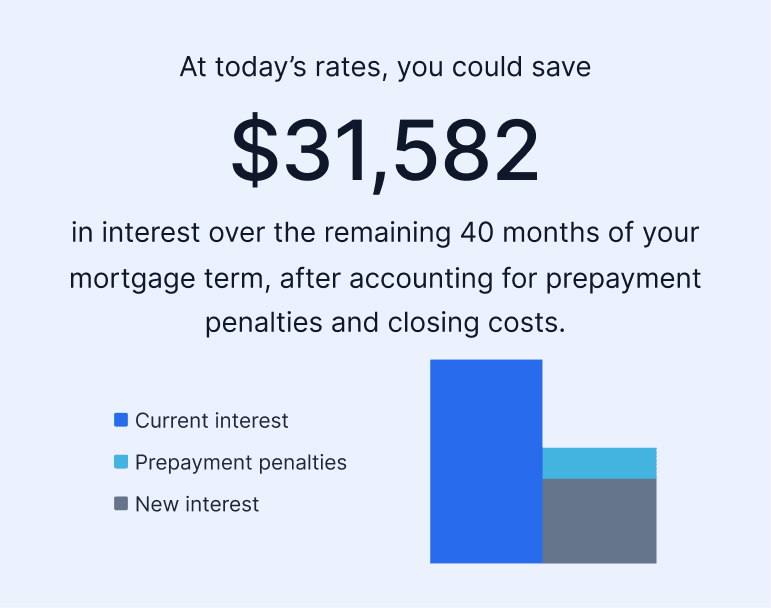 At today’s rates, you could save

$31,582

in interest over the remaining 40 months of your mortgage term, after accounting for prepayment penalties and closing costs.

Current interest
Prepayment penalties
New interest